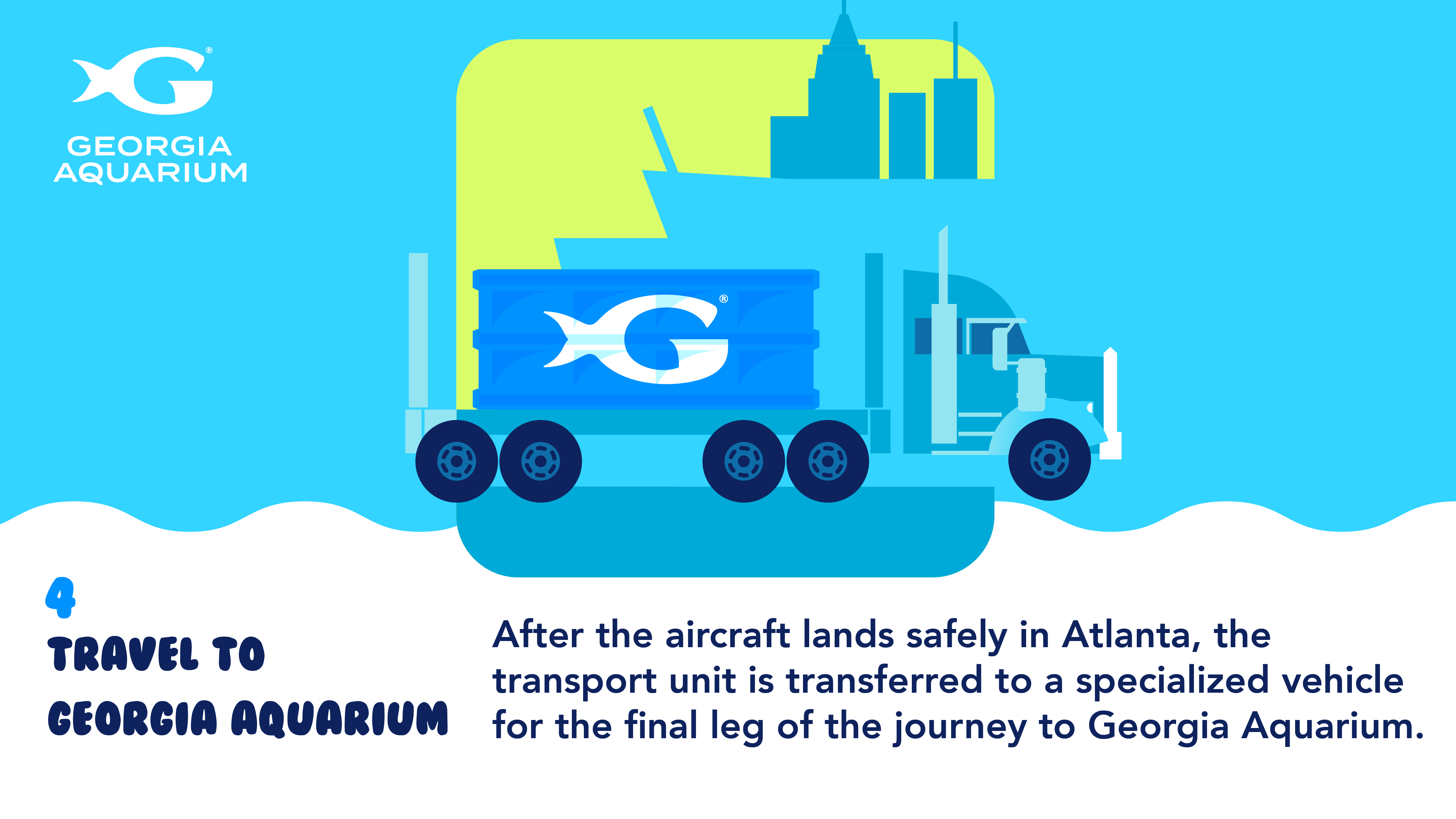 GEORGIA
AQUARIUM

4
TRAVEL TO
GEORGIA AQUARIUM

After the aircraft lands safely in Atlanta, the transport unit is transferred to a specialized vehicle for the final leg of the journey to Georgia Aquarium.